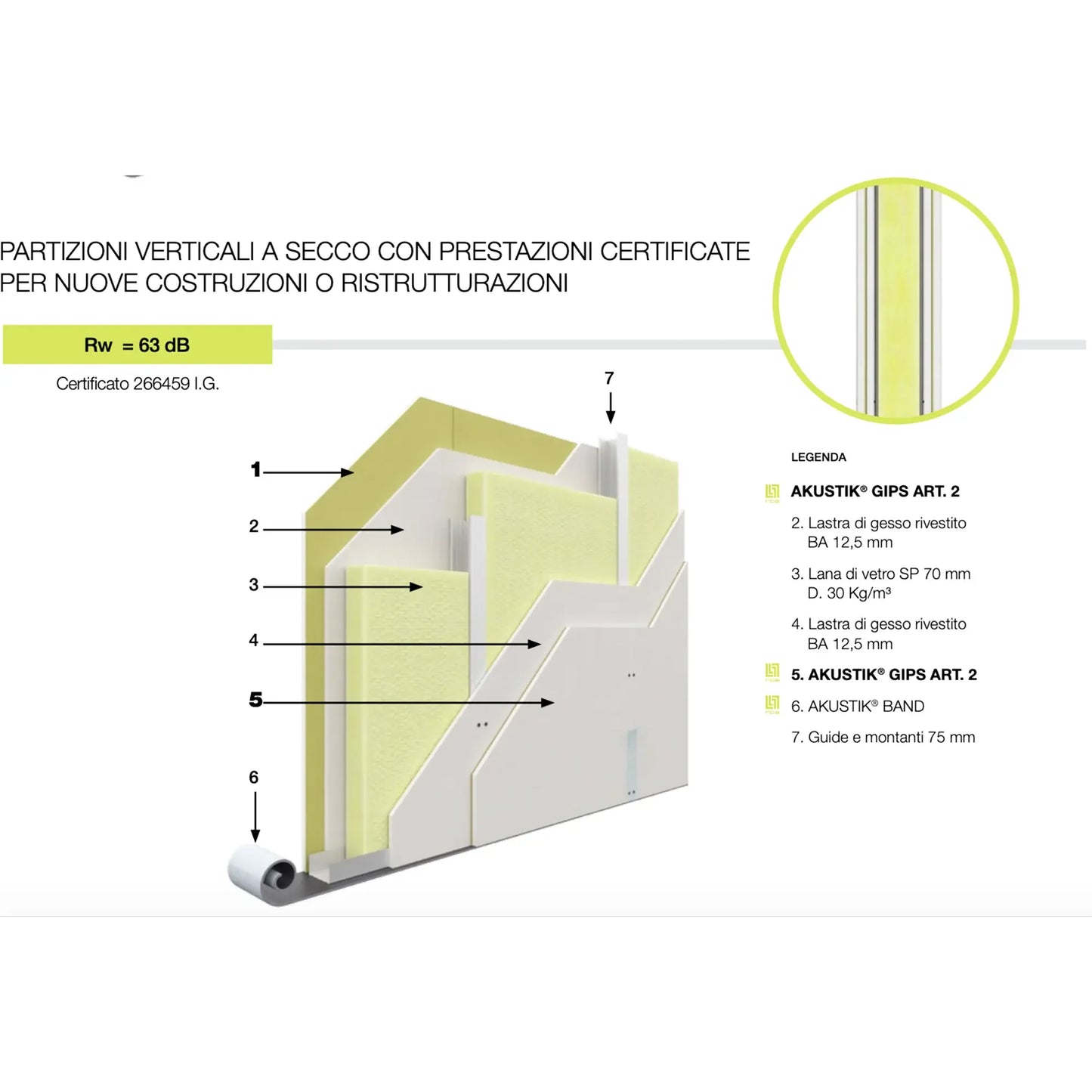 PARTIZIONI VERTICALI A SECCO CON PRESTAZIONI CERTIFICATE
PER NUOVE COSTRUZIONI O RISTRUTTURAZIONI

Rw = 63 dB

Certificato 266459 I.G.

7

1

2

3

4

5

6

LEGENDA

AKUSTIK® GIPS ART. 2

2. Lastra di gesso rivestito BA 12,5 mm

3. Lana di vetro SP 70 mm D. 30 Kg/m³

4. Lastra di gesso rivestito BA 12,5 mm

5. AKUSTIK® GIPS ART. 2

6. AKUSTIK® BAND

7. Guide e montanti 75 mm